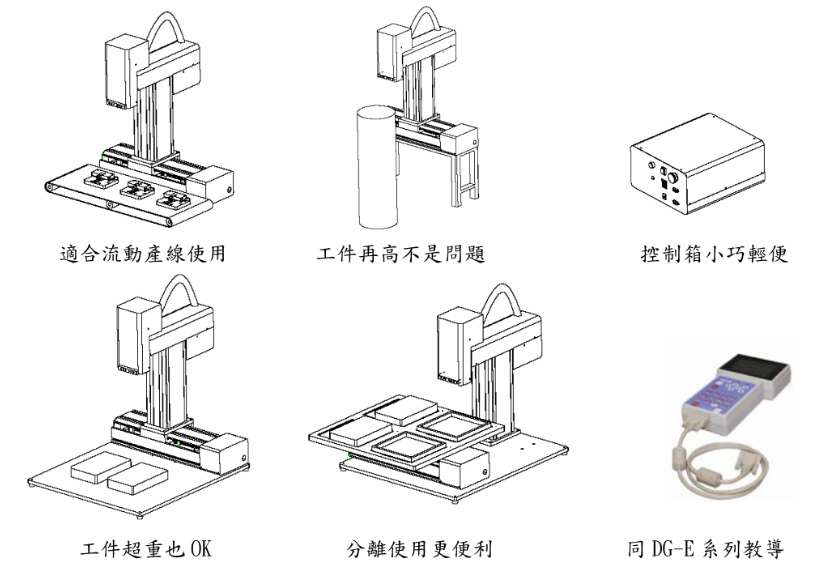 適合流動產線使用

工件再高不是問題

控制箱小巧輕便

工件超重也 OK

分離使用更便利

同 DG-E 系列教導